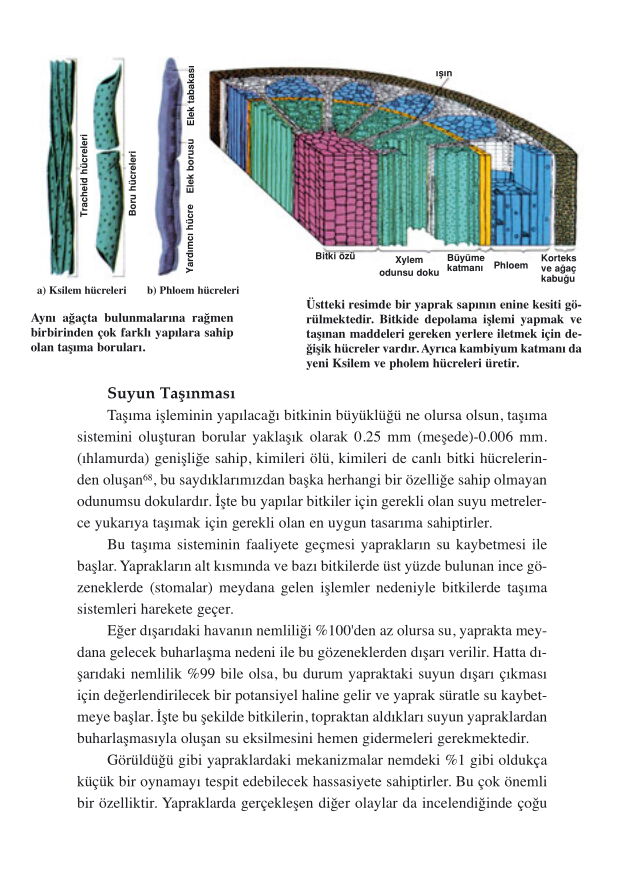 Tracheid hücreleri

Boru hücreleri

Yardımcı hücre

Elek borusu

Elek tabakası

a) Ksilem hücreleri

b) Phloem hücreleri

Aynı ağaçta bulunmalarına rağmen birbirinden çok farklı yapılara sahip olan taşıma boruları.

ışın

Bitki özü

Xylem odunsu doku

Büyüme katmanı

Phloem

Korteks ve ağaç kabuğu

Üstteki resimde bir yaprak sapının enine kesiti görülmektedir. Bitkide depolama işlemi yapmak ve taşınan maddeleri gereken yerlere iletmek için değişik hücreler vardır. Ayrıca kambiyum katmanı da yeni Ksilem ve pholem hücreleri üretir.

Suyun Taşınması

Taşıma işleminin yapılacağı bitkinin büyüklüğü ne olursa olsun, taşıma sistemini oluşturan borular yaklaşık olarak 0.25 mm (meşede)-0.006 mm. (ıhlamurda) genişliğe sahip, kimileri ölü, kimileri de canlı bitki hücrelerinden oluşan$^{68}$, bu saydıklarımızdan başka herhangi bir özelliğe sahip olmayan odunumsu dokulardır. İşte bu yapılar bitkiler için gerekli olan suyu metrelerce yukarıya taşımak için gerekli olan en uygun tasarıma sahiptirler.

Bu taşıma sisteminin faaliyete geçmesi yaprakların su kaybetmesi ile başlar. Yaprakların alt kısmında ve bazı bitkilerde üst yüzde bulunan ince gözeneklerde (stomalar) meydana gelen işlemler nedeniyle bitkilerde taşıma sistemleri harekete geçer.

Eğer dışarıdaki havanın nemliliği %100'den az olursa su, yaprakta meydana gelecek buharlaşma nedeni ile bu gözeneklerden dışarı verilir. Hatta dışarıdaki nemlilik %99 bile olsa, bu durum yapraktaki suyun dışarı çıkması için değerlendirilecek bir potansiyel haline gelir ve yaprak süratle su kaybetmeye başlar. İşte bu şekilde bitkilerin, topraktan aldıkları suyun yapraklardan buharlaşmasıyla oluşan su eksilmesini hemen gidermeleri gerekmektedir.

Görüldüğü gibi yapraklardaki mekanizmalar nemdeki %1 gibi oldukça küçük bir oynamayı tespit edebilecek hassasiyete sahiptirler. Bu çok önemli bir özelliktir. Yapraklarda gerçekleşen diğer olaylar da incelendiğinde çoğu